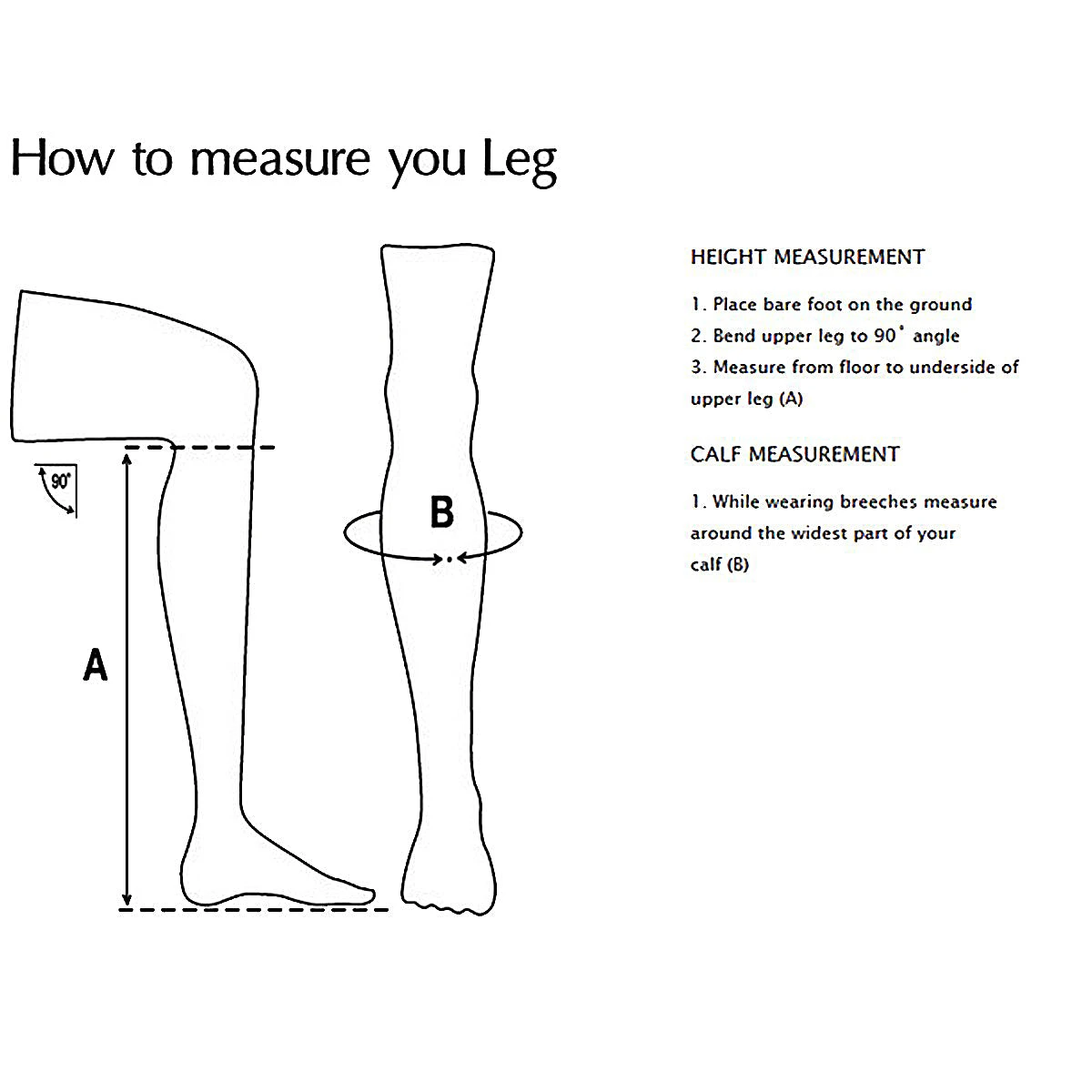 How to measure you Leg

90°

A

B

HEIGHT MEASUREMENT

1. Place bare foot on the ground
2. Bend upper leg to 90° angle
3. Measure from floor to underside of upper leg (A)

CALF MEASUREMENT

1. While wearing breeches measure around the widest part of your calf (B)